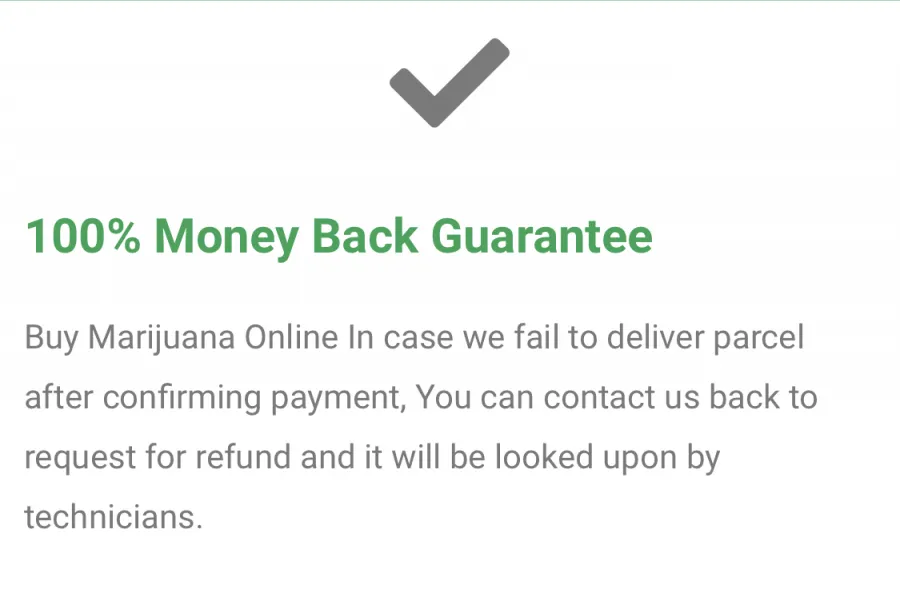 100% Money Back Guarantee

Buy Marijuana Online In case we fail to deliver parcel after confirming payment, You can contact us back to request for refund and it will be looked upon by technicians.